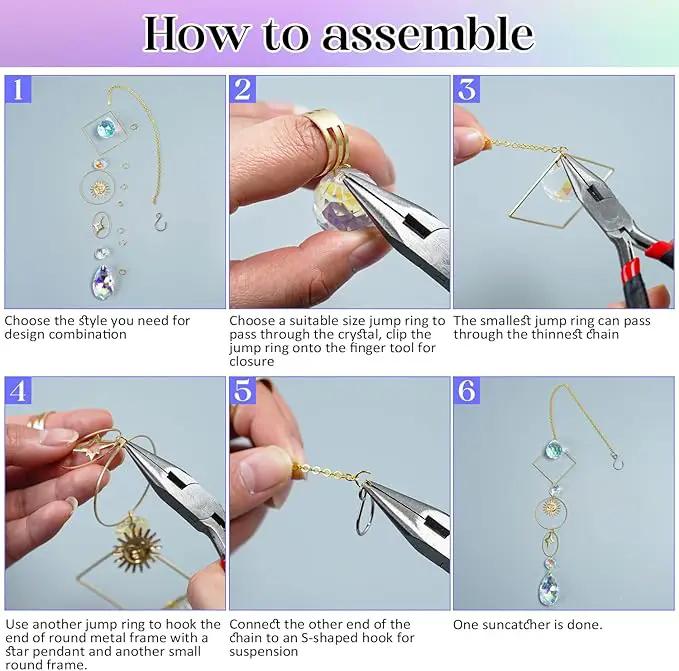 How to assemble

1

Choose the style you need for design combination

2

Choose a suitable size jump ring to pass through the crystal, clip the jump ring onto the finger tool for closure

3

The smallest jump ring can pass through the thinnest chain

4

Use another jump ring to hook the end of round metal frame with a star pendant and another small round frame.

5

Connect the other end of the chain to an S-shaped hook for suspension

6

One suncatcher is done.