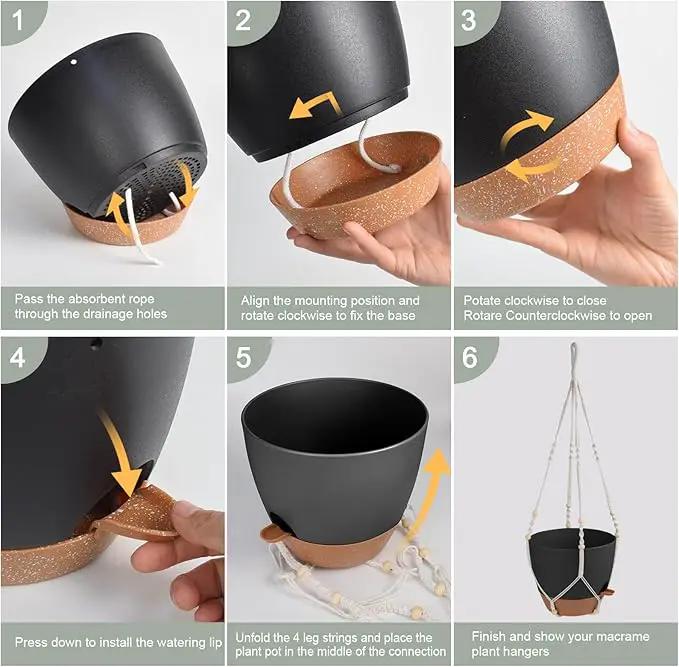 1

Pass the absorbent rope through the drainage holes

2

Align the mounting position and rotate clockwise to fix the base

3

Potate clockwise to close Rotare Counterclockwise to open

4

Press down to install the watering lip

5

Unfold the 4 leg strings and place the plant pot in the middle of the connection

6

Finish and show your macrame plant hangers