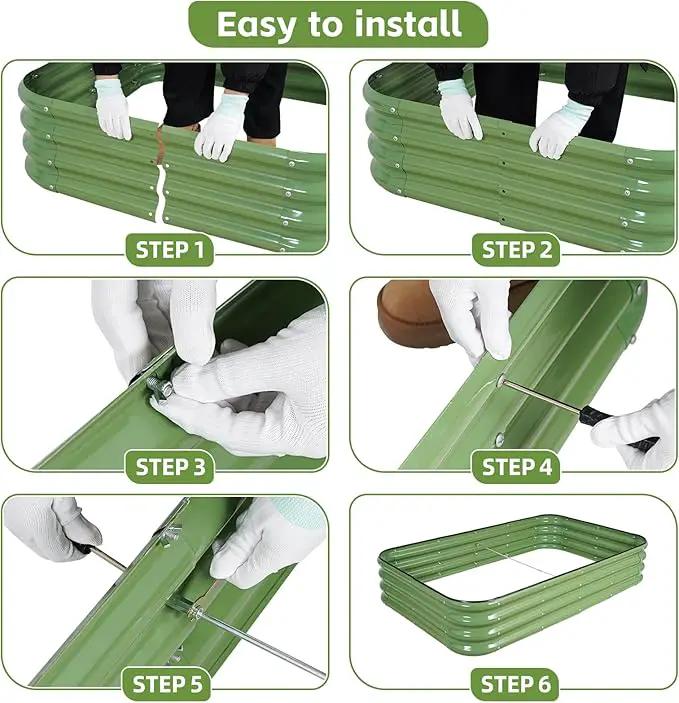 Easy to install

STEP 1

STEP 2

STEP 3

STEP 4

STEP 5

STEP 6