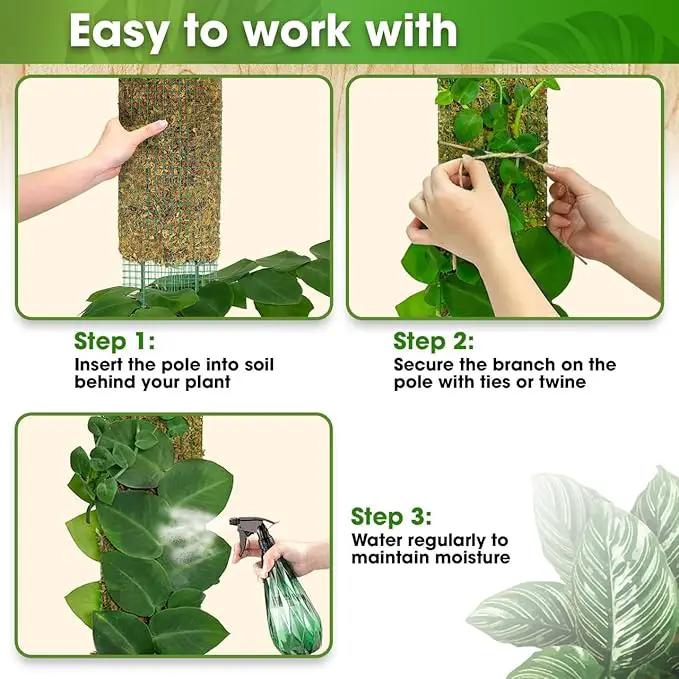 Easy to work with

Step 1:
Insert the pole into soil behind your plant

Step 2:
Secure the branch on the pole with ties or twine

Step 3:
Water regularly to maintain moisture