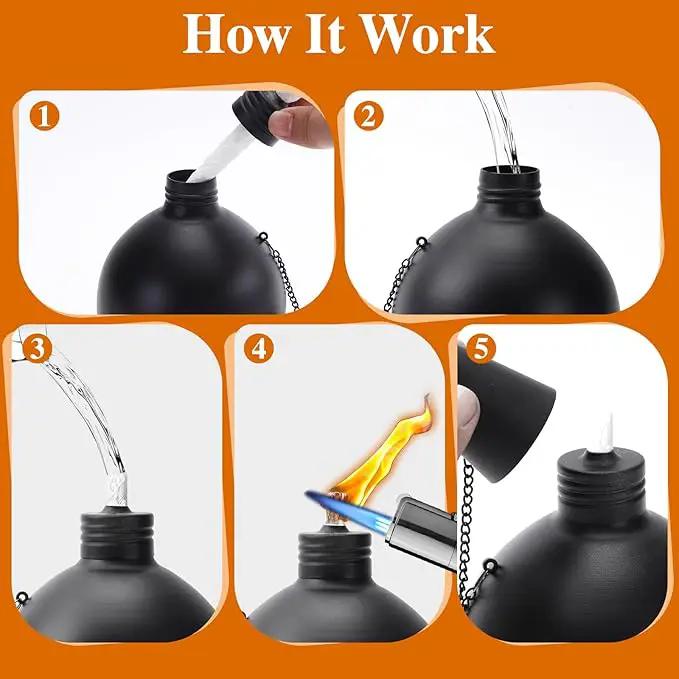 How It Work

1

2

3

4

5