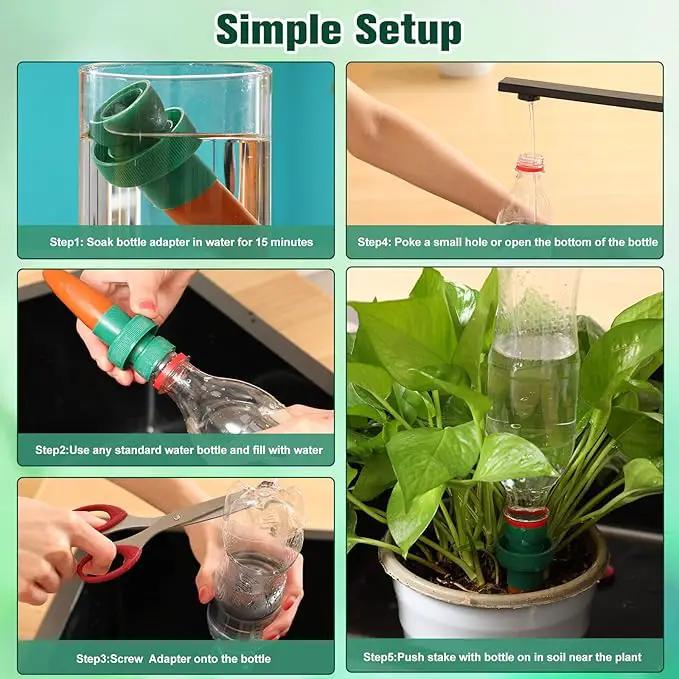 Simple Setup

Step1: Soak bottle adapter in water for 15 minutes

Step2:Use any standard water bottle and fill with water

Step3:Screw  Adapter onto the bottle

Step4: Poke a small hole or open the bottom of the bottle

Step5:Push stake with bottle on in soil near the plant