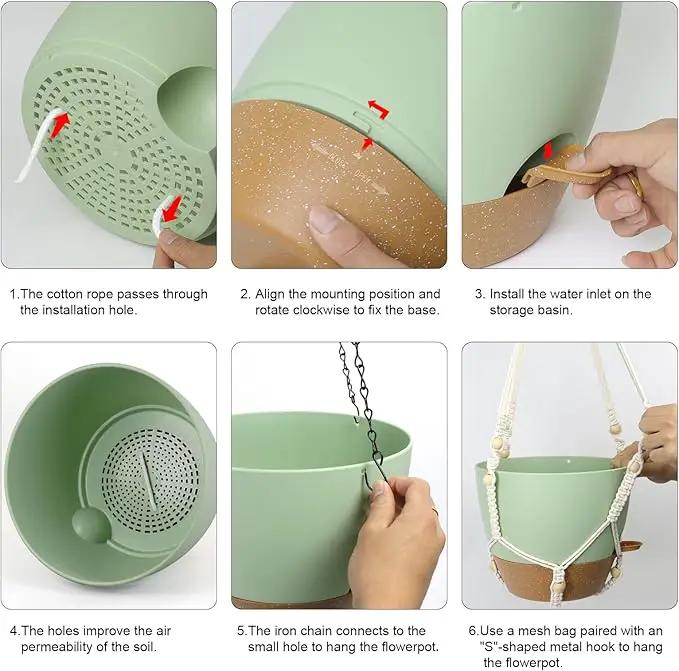 1.The cotton rope passes through the installation hole.

2. Align the mounting position and rotate clockwise to fix the base.

3. Install the water inlet on the storage basin.

4.The holes improve the air permeability of the soil.

5.The iron chain connects to the small hole to hang the flowerpot.

6.Use a mesh bag paired with an "S"-shaped metal hook to hang the flowerpot.