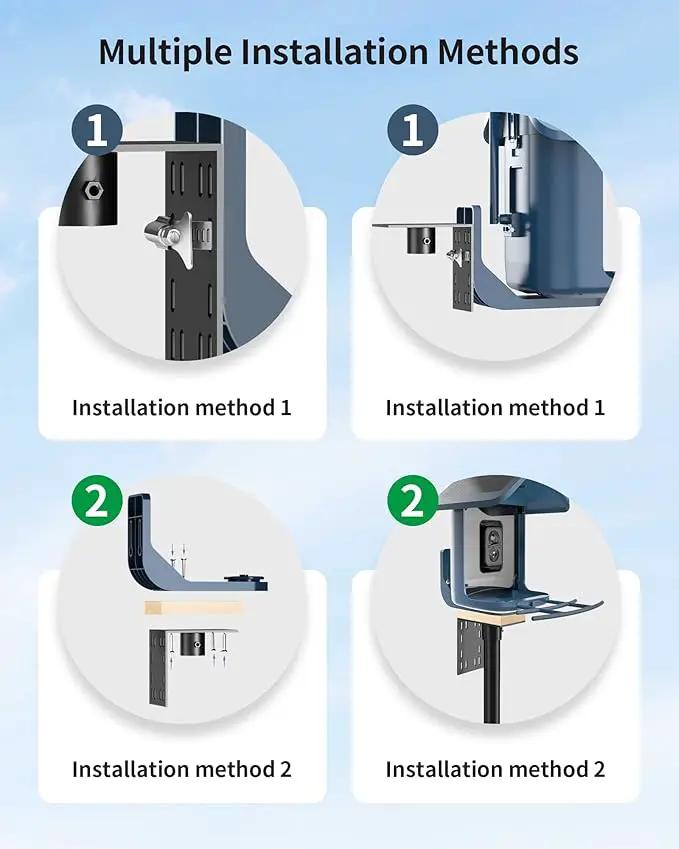 Multiple Installation Methods

1

Installation method 1

1

Installation method 1

2

Installation method 2

2

Installation method 2