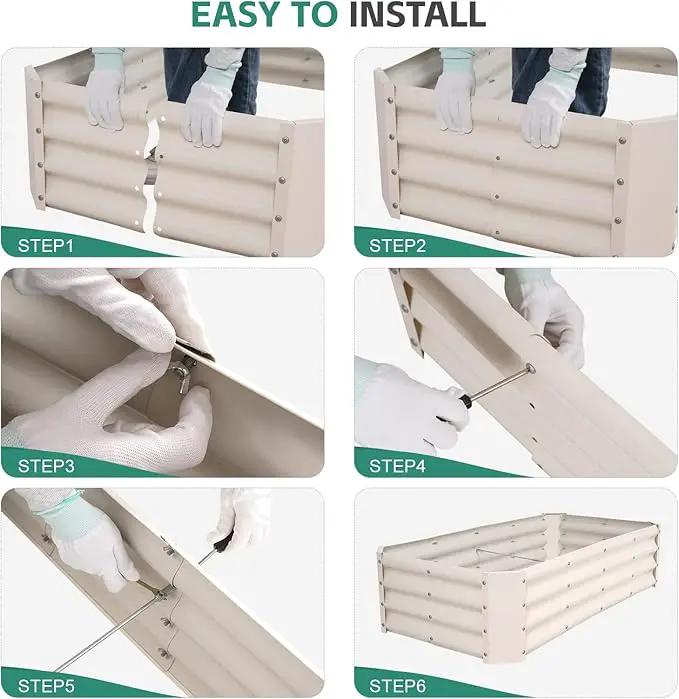 EASY TO INSTALL

STEP1

STEP2

STEP3

STEP4

STEP5

STEP6