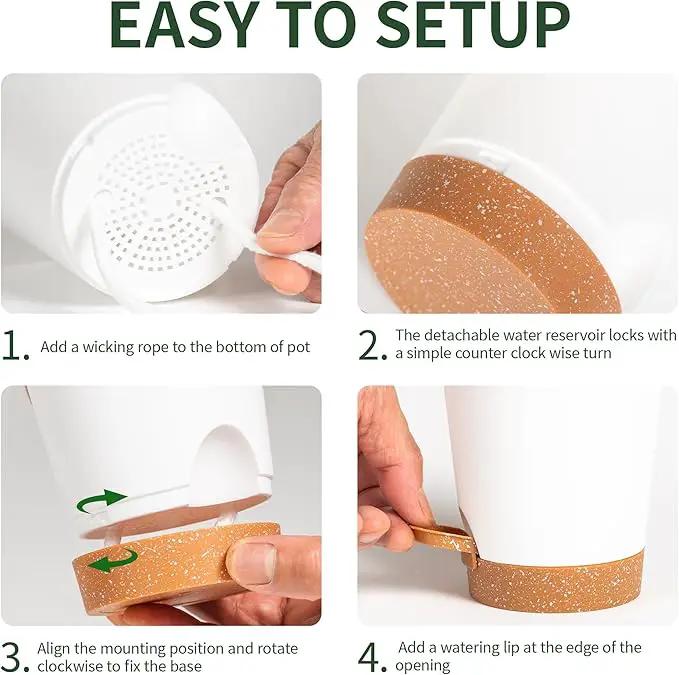 EASY TO SETUP

1. Add a wicking rope to the bottom of pot

2. The detachable water reservoir locks with a simple counter clock wise turn

3. Align the mounting position and rotate clockwise to fix the base

4. Add a watering lip at the edge of the opening