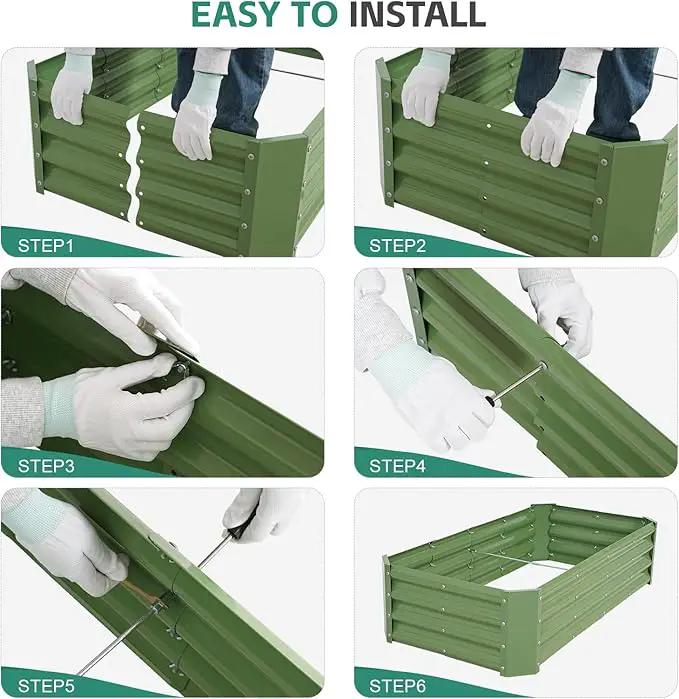 EASY TO INSTALL

STEP1

STEP2

STEP3

STEP4

STEP5

STEP6