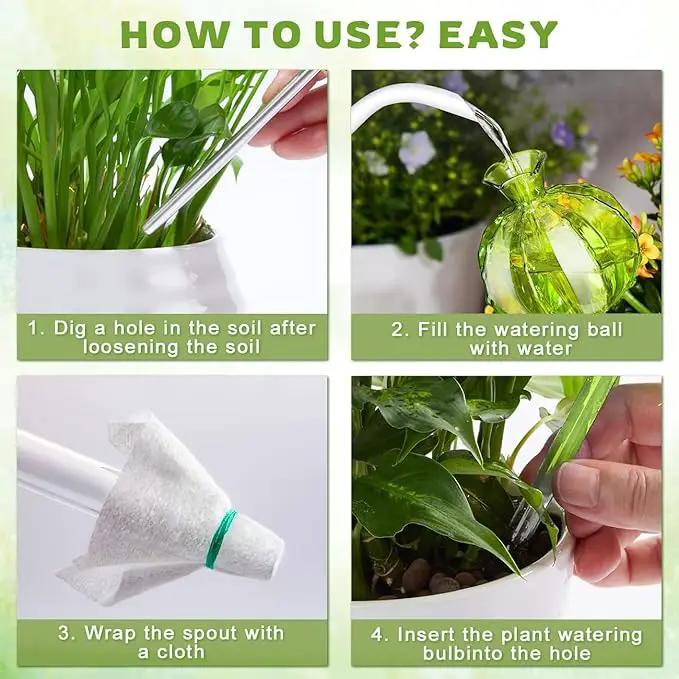 HOW TO USE? EASY

1. Dig a hole in the soil after loosening the soil

2. Fill the watering ball with water

3. Wrap the spout with a cloth

4. Insert the plant watering bulbinto the hole