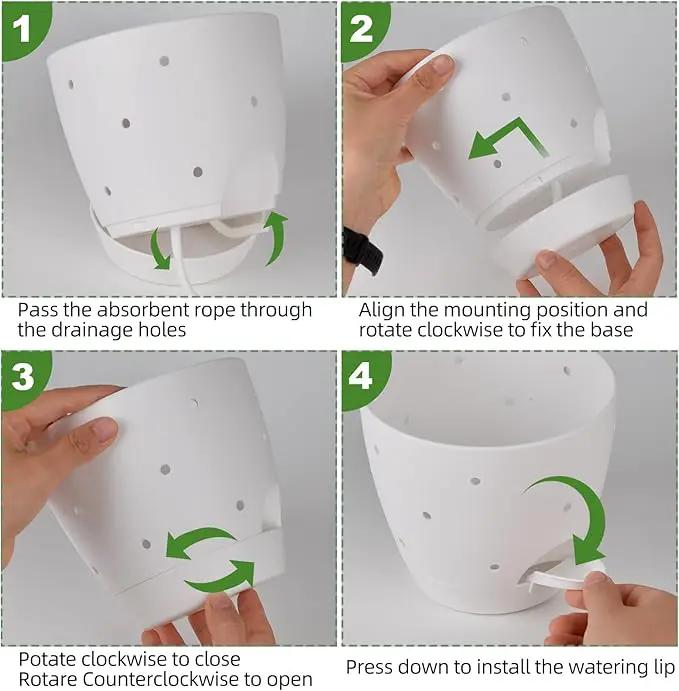 1

Pass the absorbent rope through the drainage holes

2

Align the mounting position and rotate clockwise to fix the base

3

Potate clockwise to close
Rotare Counterclockwise to open

4

Press down to install the watering lip