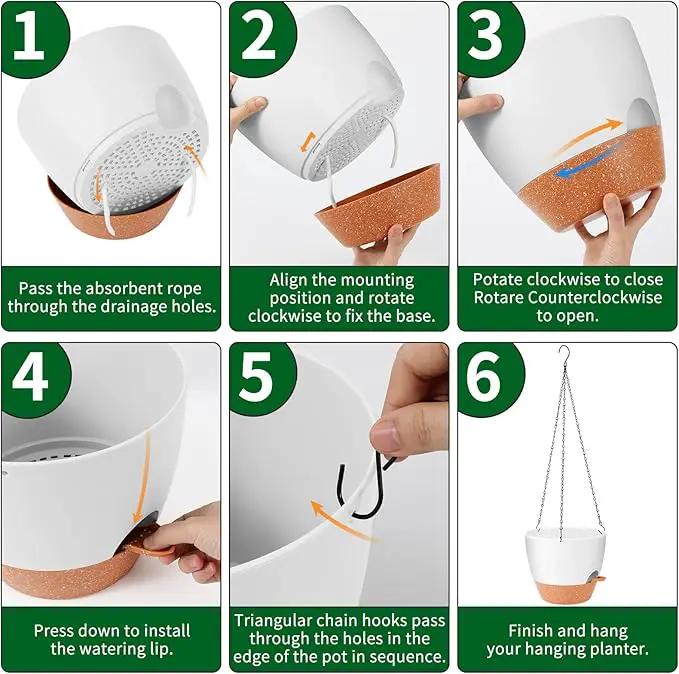 1

Pass the absorbent rope through the drainage holes.

2

Align the mounting position and rotate clockwise to fix the base.

3

Potate clockwise to close Rotare Counterclockwise to open.

4

Press down to install the watering lip.

5

Triangular chain hooks pass through the holes in the edge of the pot in sequence.

6

Finish and hang your hanging planter.