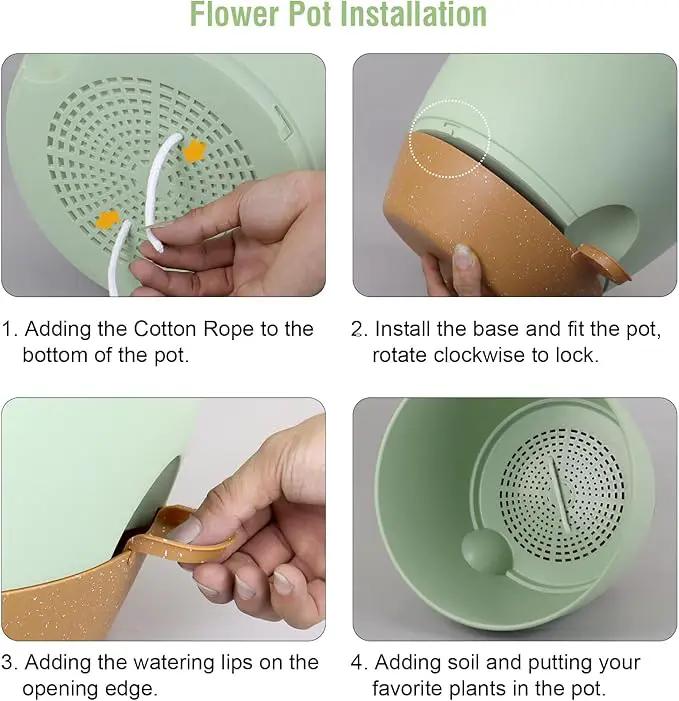 Flower Pot Installation

1. Adding the Cotton Rope to the bottom of the pot.

2. Install the base and fit the pot, rotate clockwise to lock.

3. Adding the watering lips on the opening edge.

4. Adding soil and putting your favorite plants in the pot.