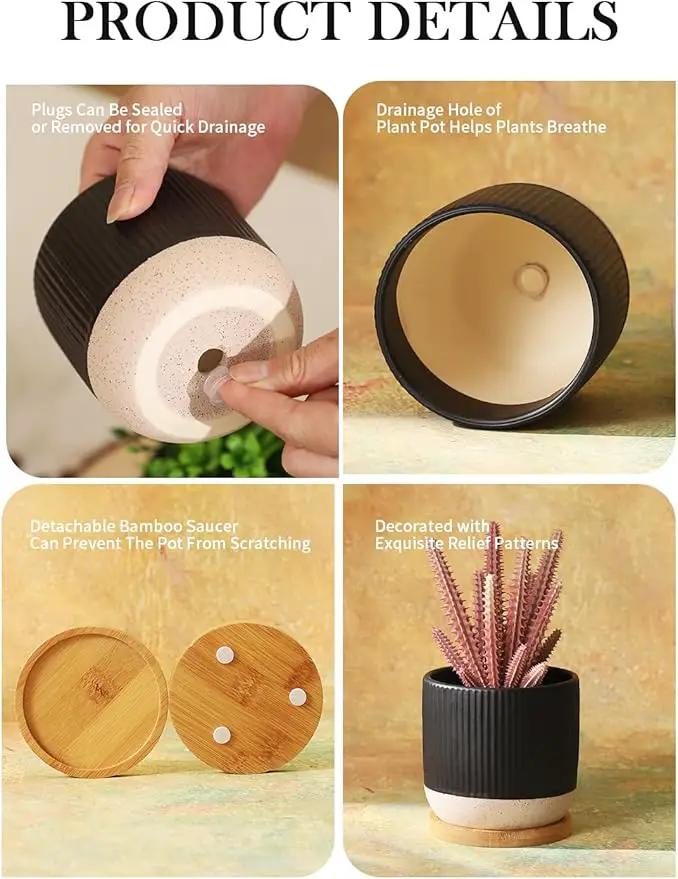 PRODUCT DETAILS

Plugs Can Be Sealed or Removed for Quick Drainage

Drainage Hole of Plant Pot Helps Plants Breathe

Detachable Bamboo Saucer Can Prevent The Pot From Scratching

Decorated with Exquisite Relief Patterns