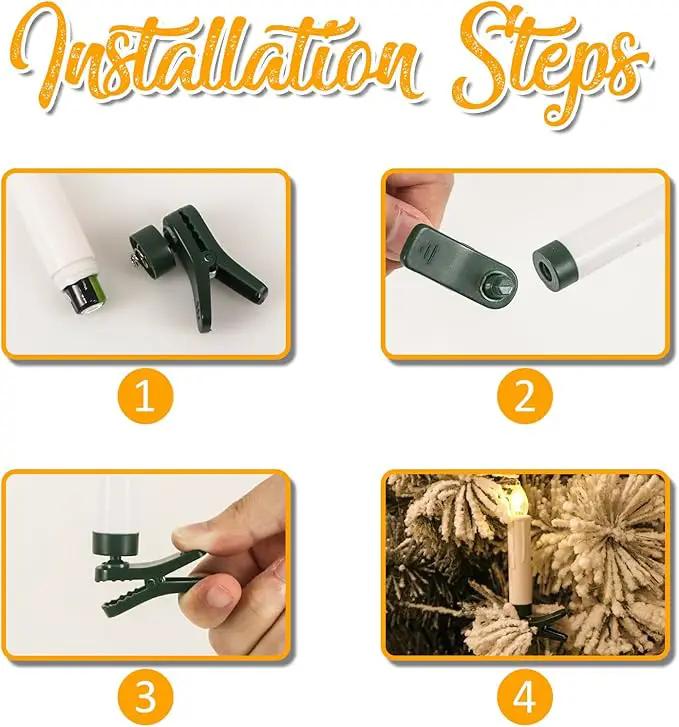 Installation Steps

1

2

3

4