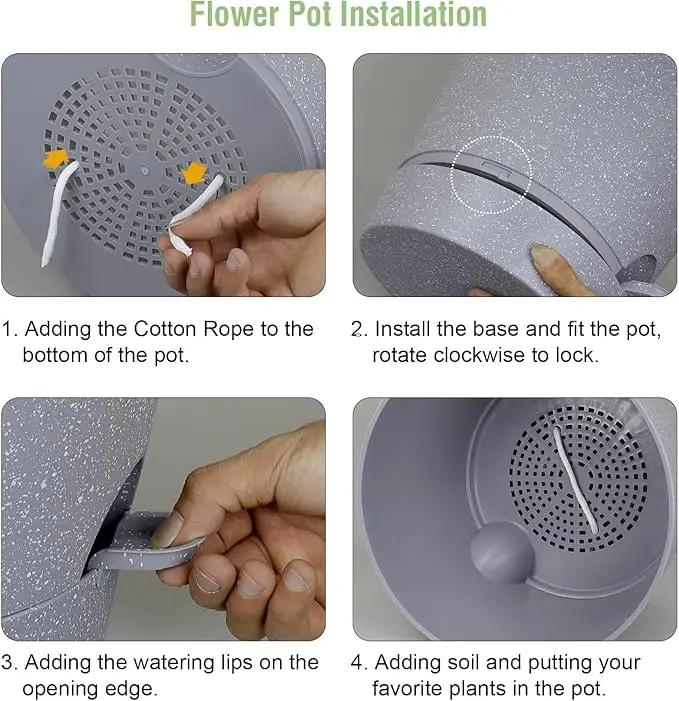 Flower Pot Installation

1. Adding the Cotton Rope to the bottom of the pot.

2. Install the base and fit the pot, rotate clockwise to lock.

3. Adding the watering lips on the opening edge.

4. Adding soil and putting your favorite plants in the pot.