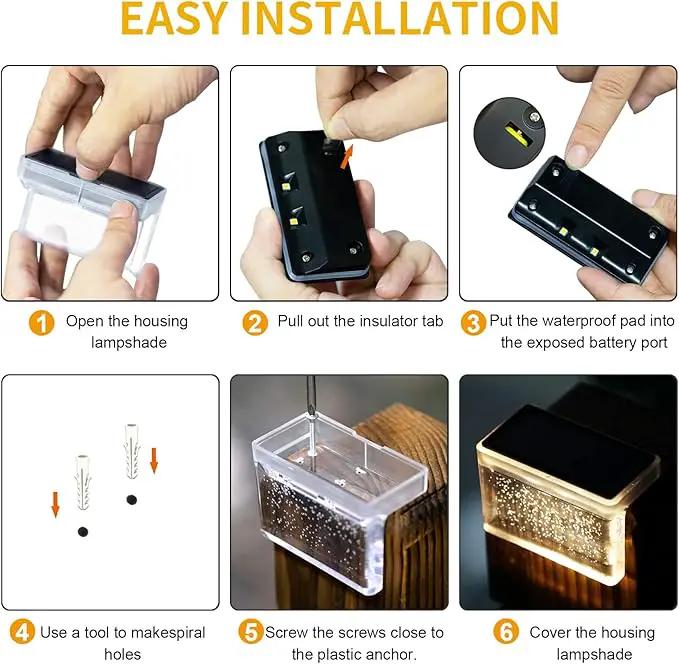 EASY INSTALLATION

1 Open the housing lampshade

2 Pull out the insulator tab

3 Put the waterproof pad into the exposed battery port

4 Use a tool to makespiral holes

5 Screw the screws close to the plastic anchor.

6 Cover the housing lampshade