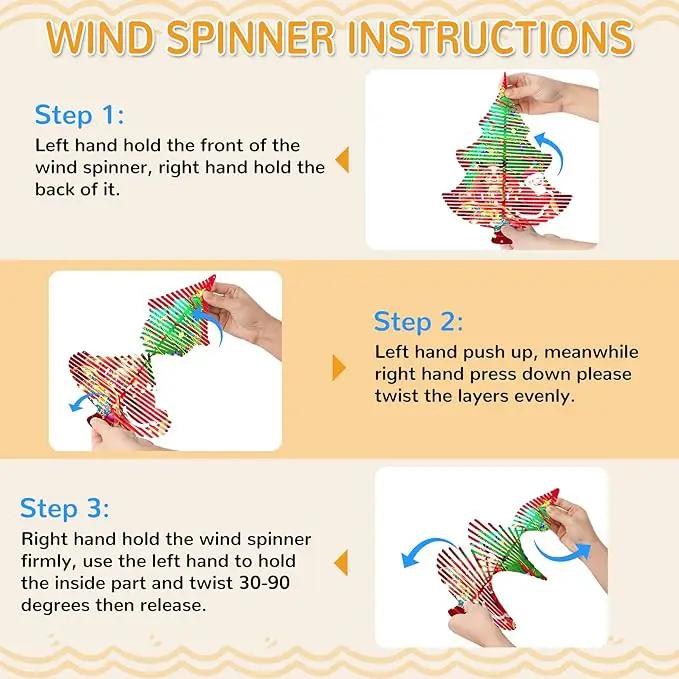 WIND SPINNER INSTRUCTIONS

Step 1:

Left hand hold the front of the wind spinner, right hand hold the back of it.

Step 2:

Left hand push up, meanwhile right hand press down please twist the layers evenly.

Step 3:

Right hand hold the wind spinner firmly, use the left hand to hold the inside part and twist 30-90 degrees then release.