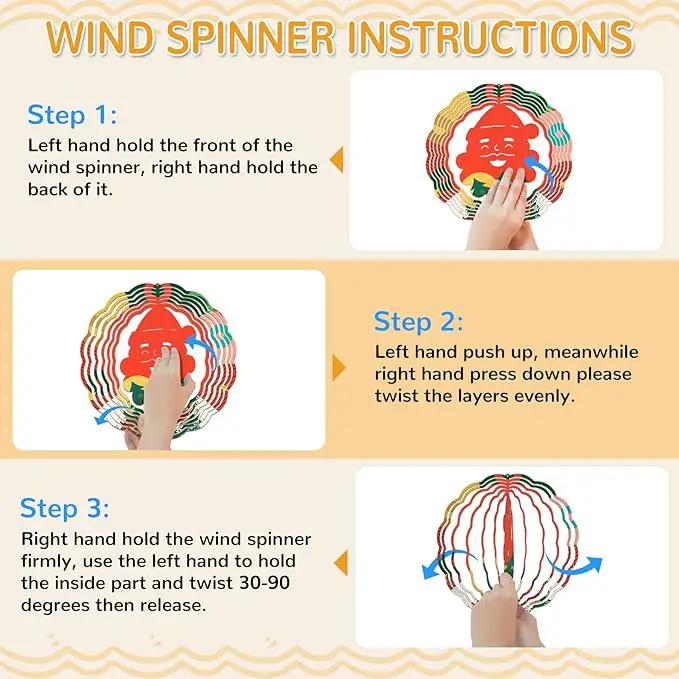 WIND SPINNER INSTRUCTIONS

Step 1:

Left hand hold the front of the wind spinner, right hand hold the back of it.

Step 2:

Left hand push up, meanwhile right hand press down please twist the layers evenly.

Step 3:

Right hand hold the wind spinner firmly, use the left hand to hold the inside part and twist 30-90 degrees then release.