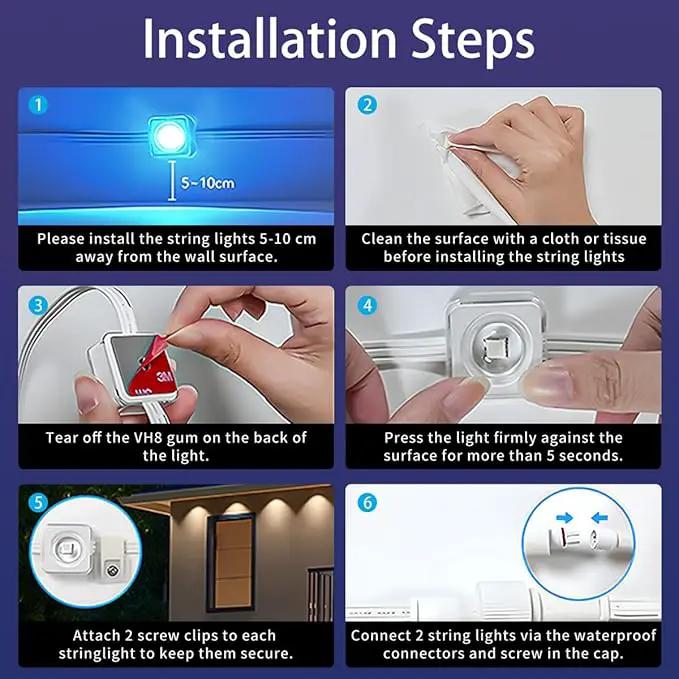 Installation Steps

1

5~10cm

Please install the string lights 5-10 cm away from the wall surface.

2

Clean the surface with a cloth or tissue before installing the string lights

3

3M

Tear off the VH8 gum on the back of the light.

4

Press the light firmly against the surface for more than 5 seconds.

5

Attach 2 screw clips to each stringlight to keep them secure.

6

Connect 2 string lights via the waterproof connectors and screw in the cap.