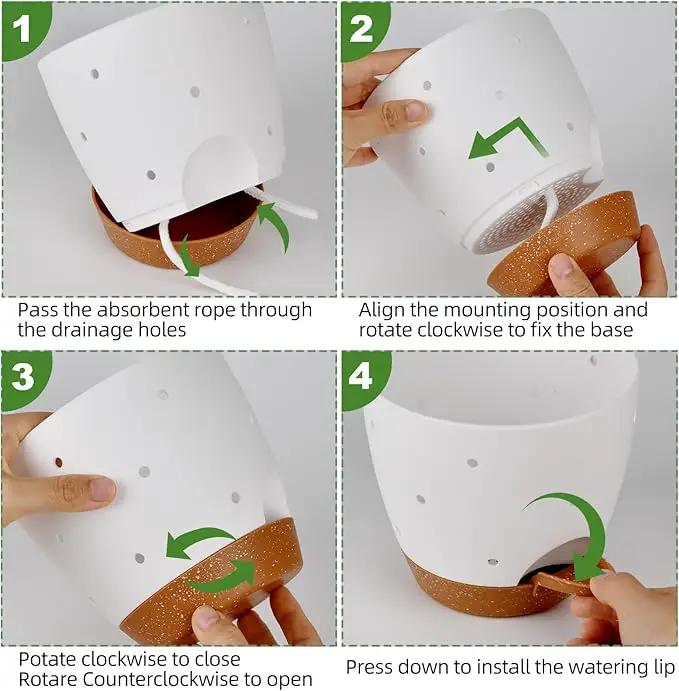 1

Pass the absorbent rope through the drainage holes

2

Align the mounting position and rotate clockwise to fix the base

3

Potate clockwise to close
Rotare Counterclockwise to open

4

Press down to install the watering lip