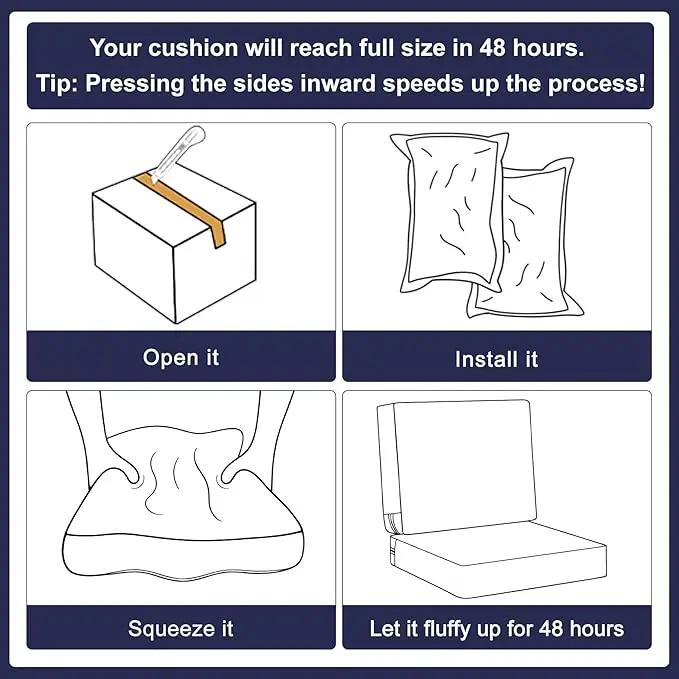 Your cushion will reach full size in 48 hours.
Tip: Pressing the sides inward speeds up the process!

Open it

Install it

Squeeze it

Let it fluffy up for 48 hours