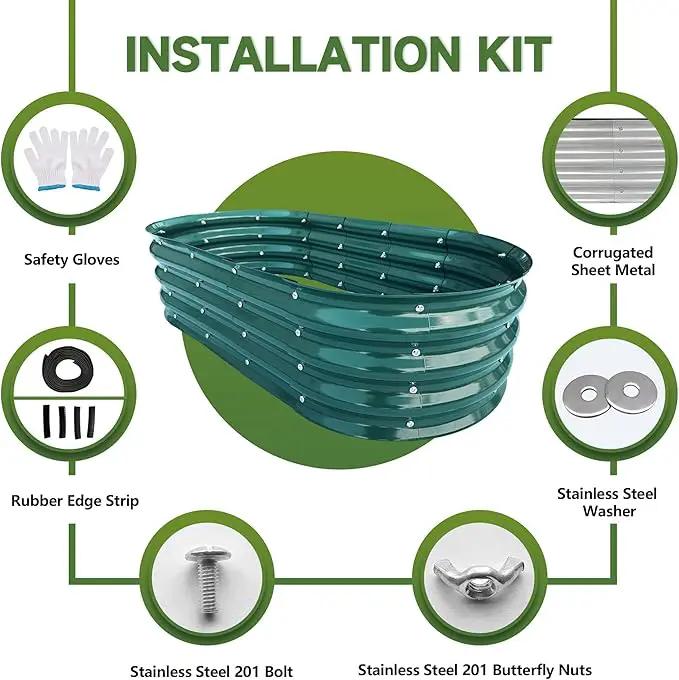 INSTALLATION KIT

Safety Gloves

Corrugated Sheet Metal

Rubber Edge Strip

Stainless Steel Washer

Stainless Steel 201 Bolt

Stainless Steel 201 Butterfly Nuts