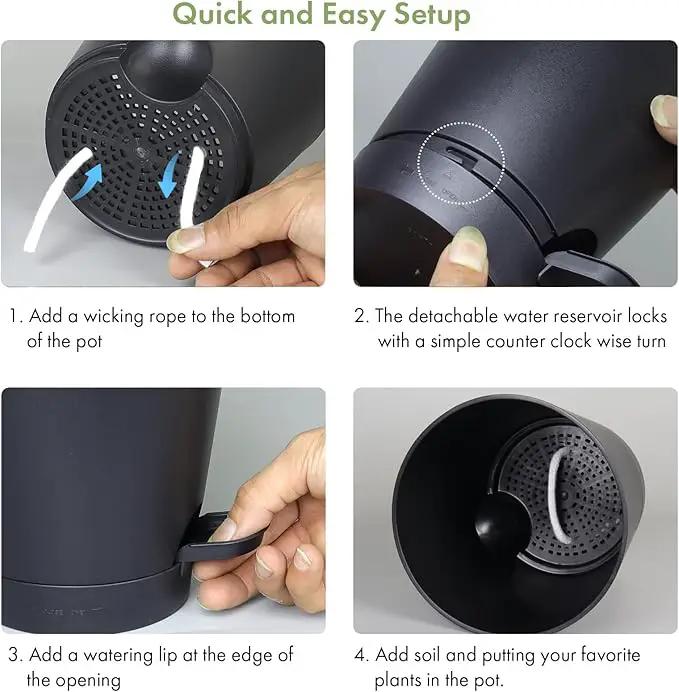 Quick and Easy Setup

1. Add a wicking rope to the bottom of the pot

2. The detachable water reservoir locks with a simple counter clock wise turn

3. Add a watering lip at the edge of the opening

4. Add soil and putting your favorite plants in the pot.