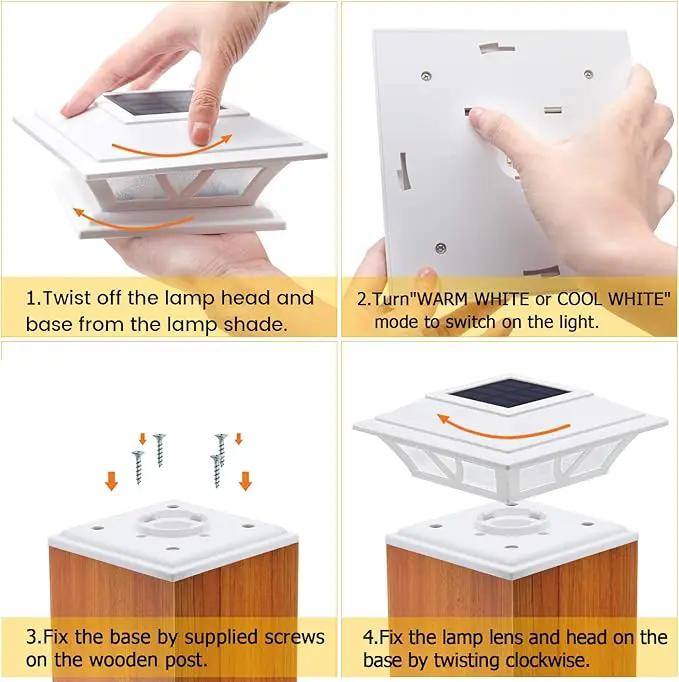 1.Twist off the lamp head and base from the lamp shade.

2.Turn"WARM WHITE or COOL WHITE" mode to switch on the light.

3.Fix the base by supplied screws on the wooden post.

4.Fix the lamp lens and head on the base by twisting clockwise.