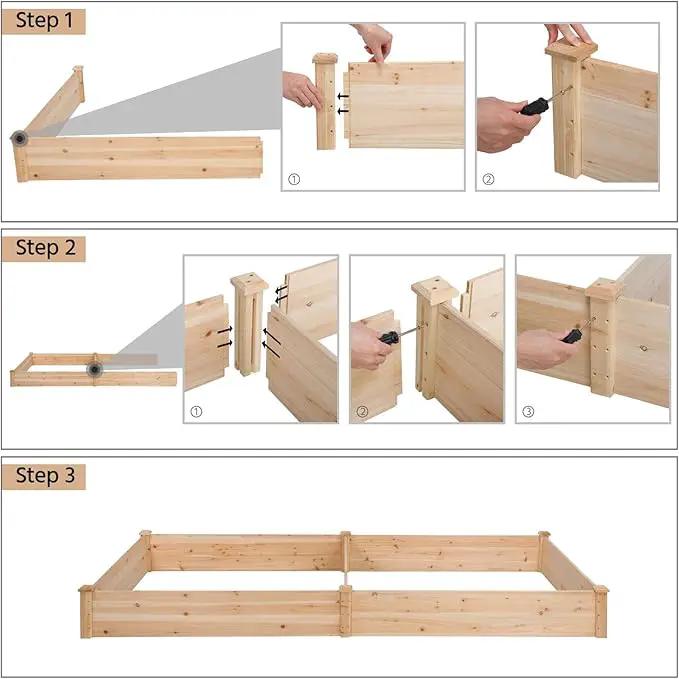 Step 1

①

②

Step 2

①

②

③

Step 3