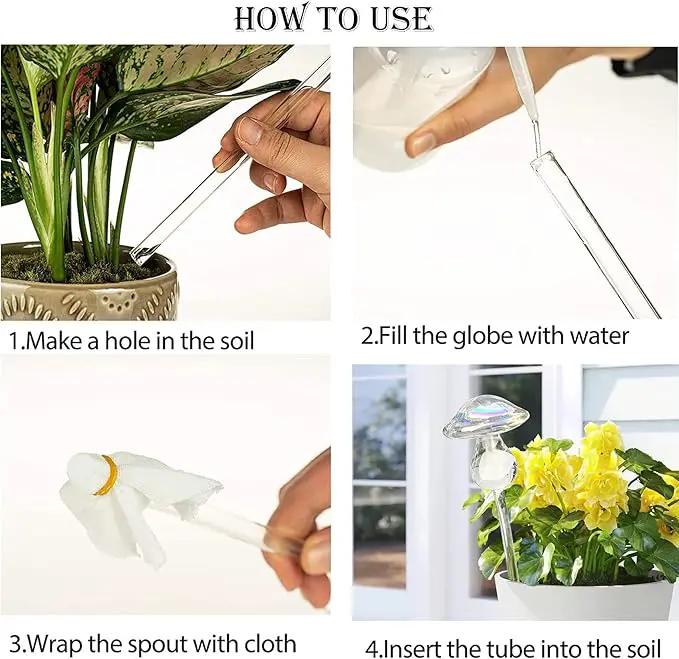 HOW TO USE

1.Make a hole in the soil

2.Fill the globe with water

3.Wrap the spout with cloth

4.Insert the tube into the soil