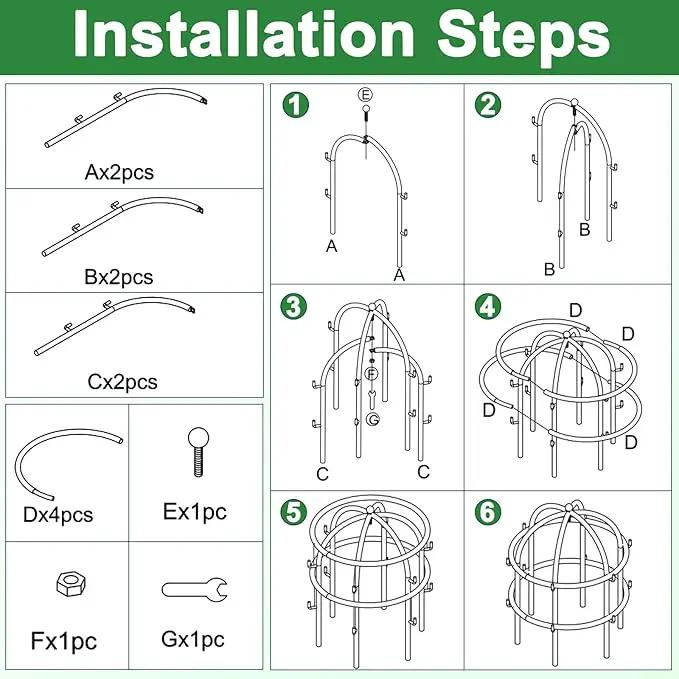 Installation Steps

Ax2pcs

Bx2pcs

Cx2pcs

Dx4pcs

Ex1pc

Fx1pc

Gx1pc

1
E
A
A

2
B
B

3
F
G
C
C

4
D
D
D
D

5

6