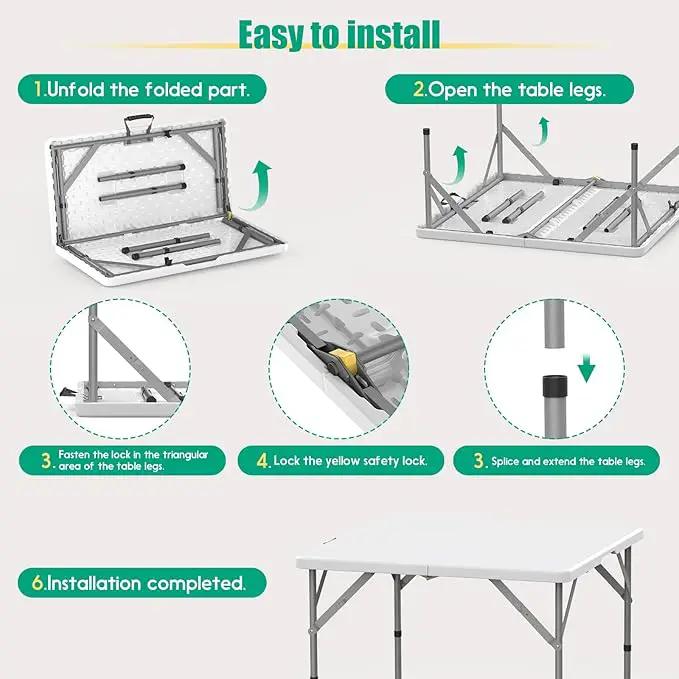 Easy to install

1.Unfold the folded part.

2.Open the table legs.

3. Fasten the lock in the triangular area of the table legs.

4. Lock the yellow safety lock.

3. Splice and extend the table legs.

6.Installation completed.