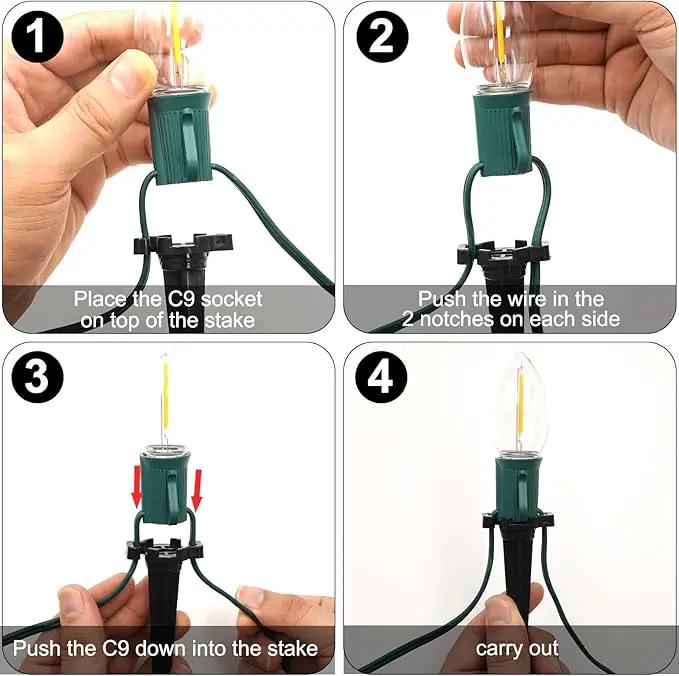 1

Place the C9 socket on top of the stake

2

Push the wire in the 2 notches on each side

3

Push the C9 down into the stake

4

carry out