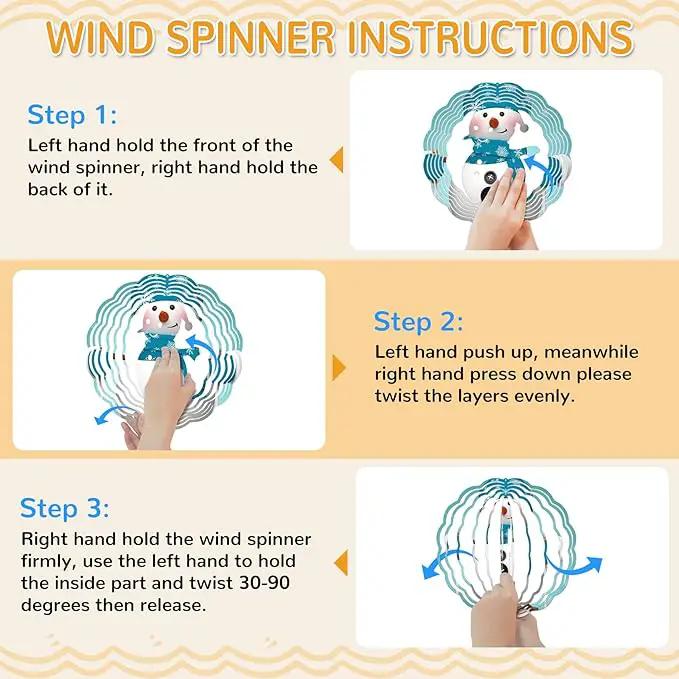 WIND SPINNER INSTRUCTIONS

Step 1:
Left hand hold the front of the wind spinner, right hand hold the back of it.

Step 2:
Left hand push up, meanwhile right hand press down please twist the layers evenly.

Step 3:
Right hand hold the wind spinner firmly, use the left hand to hold the inside part and twist 30-90 degrees then release.