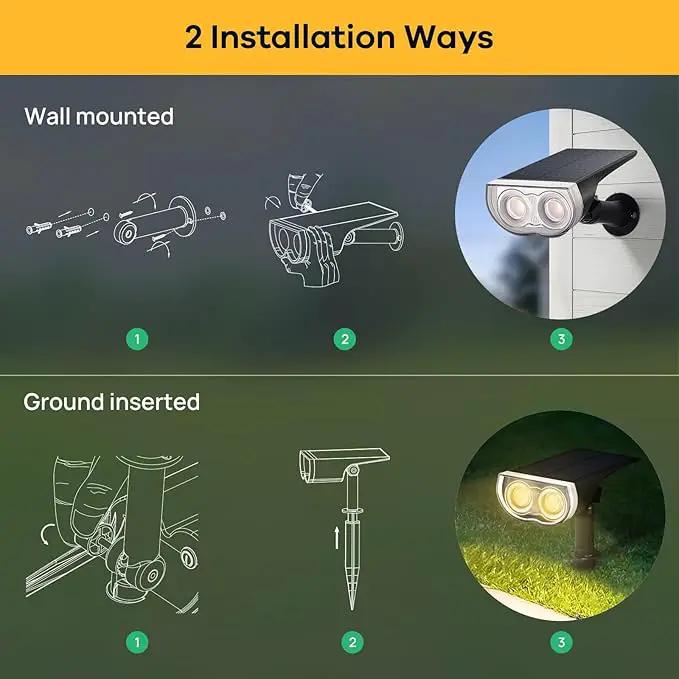 2 Installation Ways

Wall mounted

1

2

3

Ground inserted

1

2

3