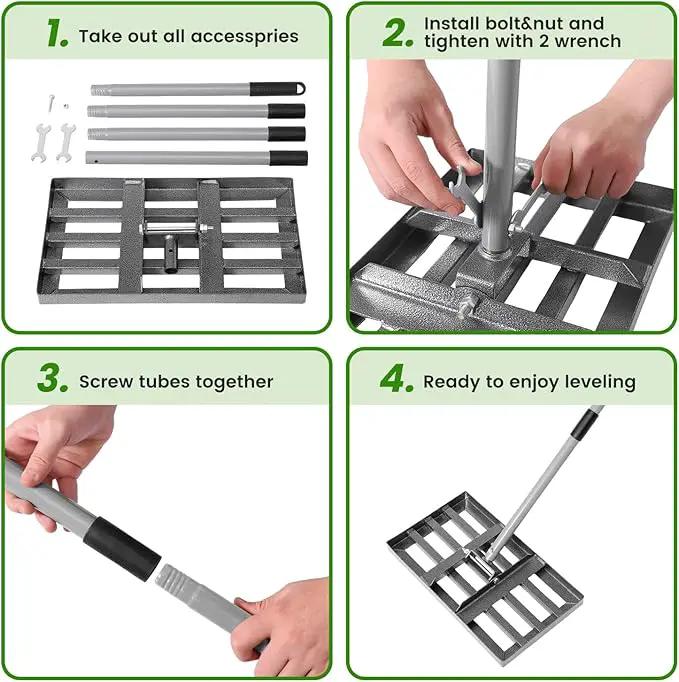 1. Take out all accesspries

2. Install bolt&nut and tighten with 2 wrench

3. Screw tubes together

4. Ready to enjoy leveling