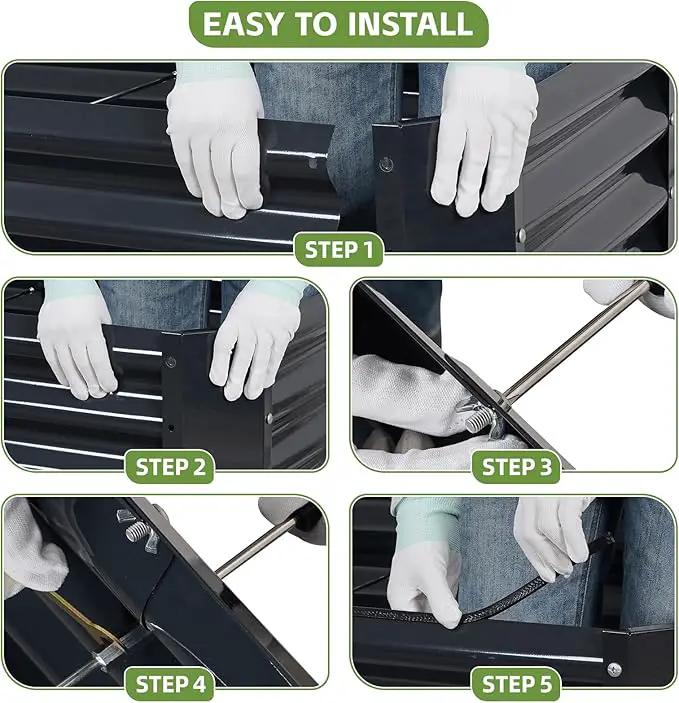 EASY TO INSTALL

STEP 1

STEP 2

STEP 3

STEP 4

STEP 5