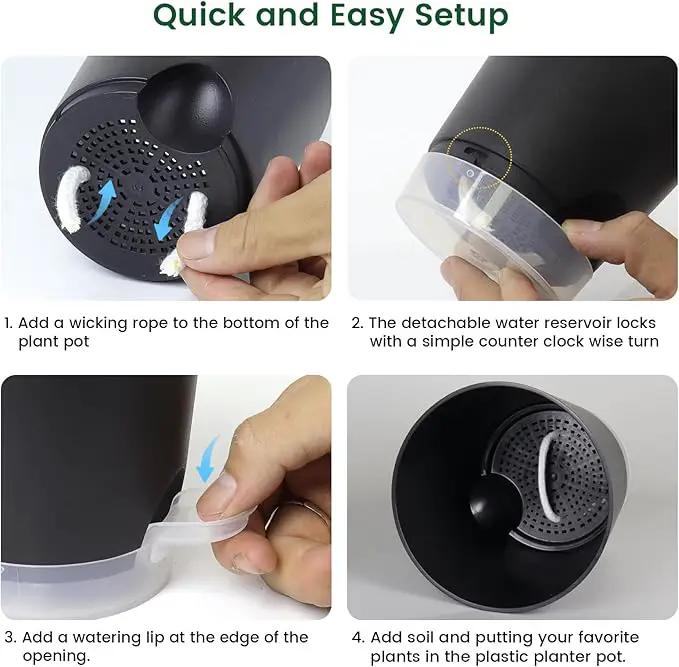 Quick and Easy Setup

1. Add a wicking rope to the bottom of the plant pot

2. The detachable water reservoir locks with a simple counter clock wise turn

3. Add a watering lip at the edge of the opening.

4. Add soil and putting your favorite plants in the plastic planter pot.