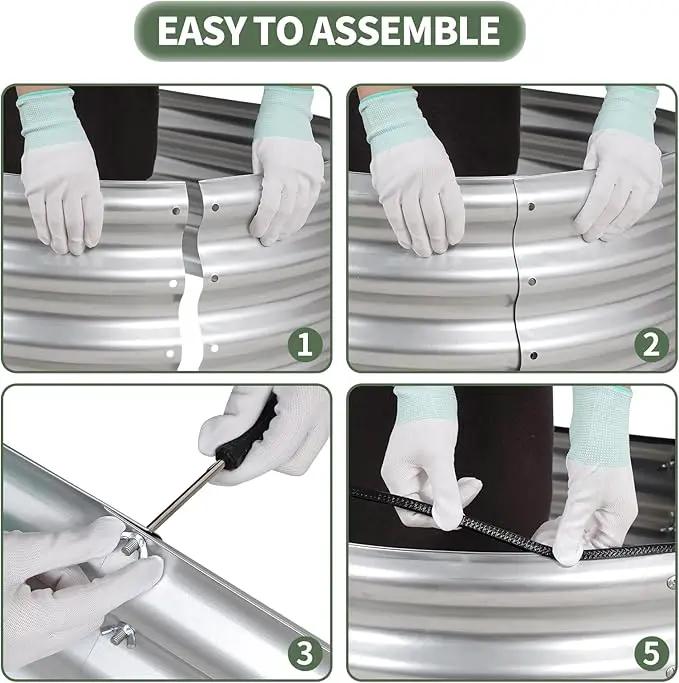 EASY TO ASSEMBLE

1

2

3

5