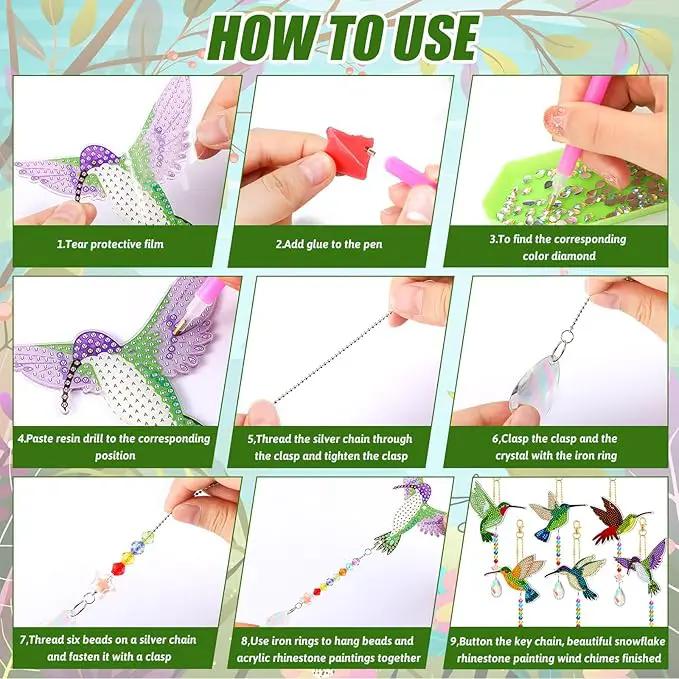 HOW TO USE

1.Tear protective film

2.Add glue to the pen

3.To find the corresponding color diamond

4.Paste resin drill to the corresponding position

5,Thread the silver chain through the clasp and tighten the clasp

6,Clasp the clasp and the crystal with the iron ring

7,Thread six beads on a silver chain and fasten it with a clasp

8,Use iron rings to hang beads and acrylic rhinestone paintings together

9,Button the key chain, beautiful snowflake rhinestone painting wind chimes finished