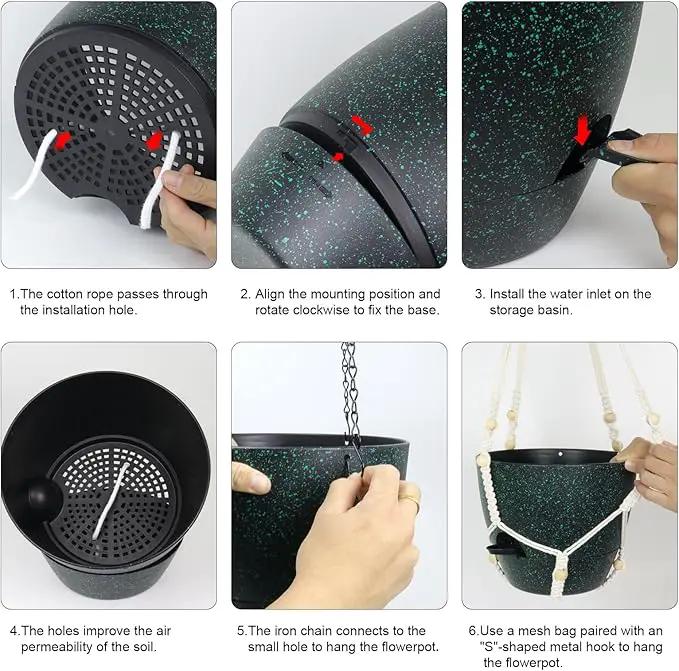 1.The cotton rope passes through the installation hole.

2. Align the mounting position and rotate clockwise to fix the base.

3. Install the water inlet on the storage basin.

4.The holes improve the air permeability of the soil.

5.The iron chain connects to the small hole to hang the flowerpot.

6.Use a mesh bag paired with an "S"-shaped metal hook to hang the flowerpot.