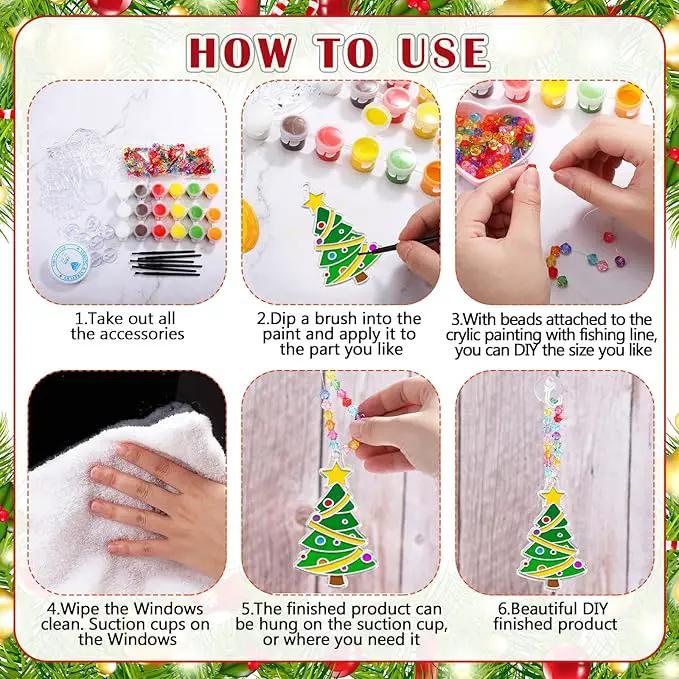 HOW TO USE

1.Take out all the accessories

2.Dip a brush into the paint and apply it to the part you like

3.With beads attached to the crylic painting with fishing line, you can DIY the size you like

4.Wipe the Windows clean. Suction cups on the Windows

5.The finished product can be hung on the suction cup, or where you need it

6.Beautiful DIY finished product