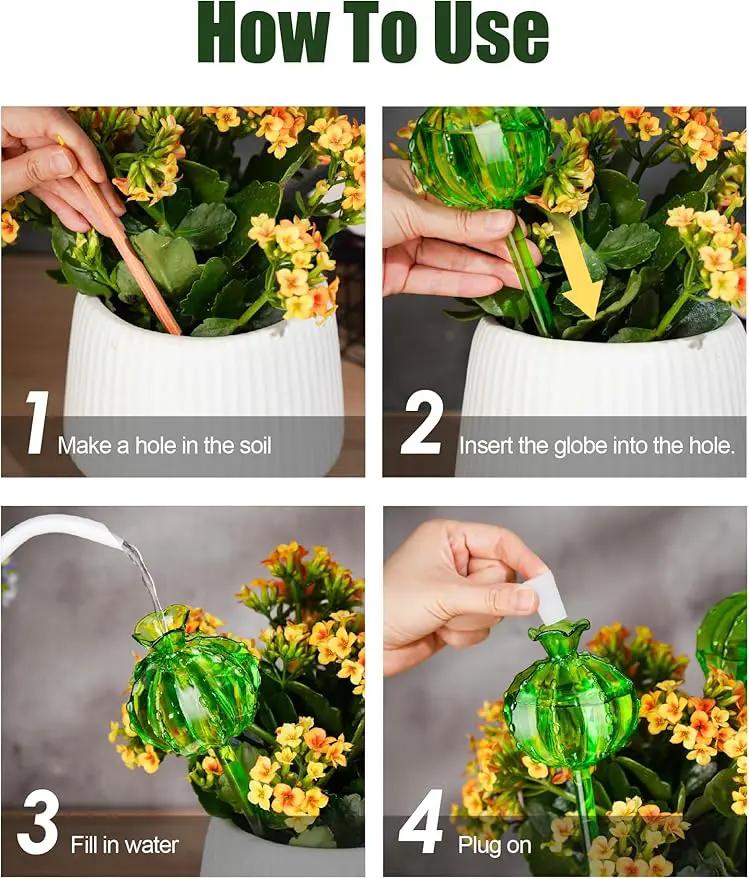 How To Use

1 Make a hole in the soil

2 Insert the globe into the hole.

3 Fill in water

4 Plug on