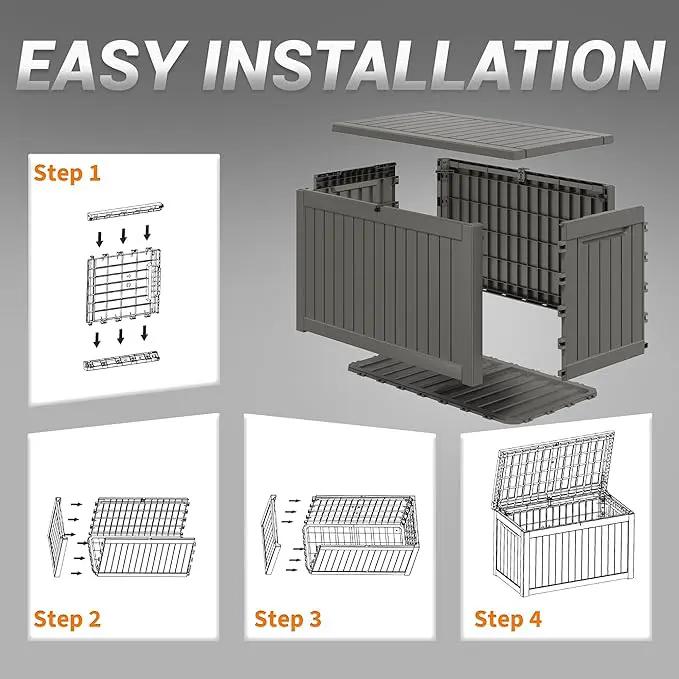 EASY INSTALLATION

Step 1

Step 2

Step 3

Step 4