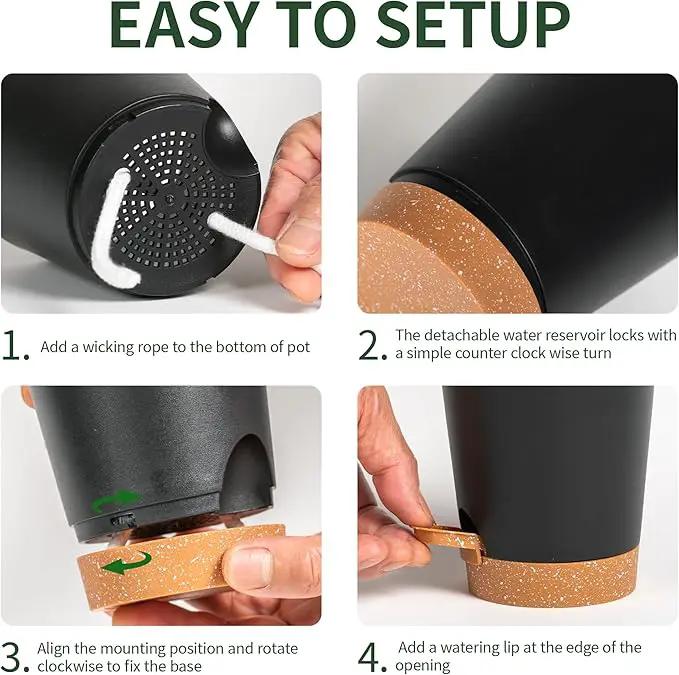 EASY TO SETUP

1. Add a wicking rope to the bottom of pot

2. The detachable water reservoir locks with a simple counter clock wise turn

3. Align the mounting position and rotate clockwise to fix the base

4. Add a watering lip at the edge of the opening