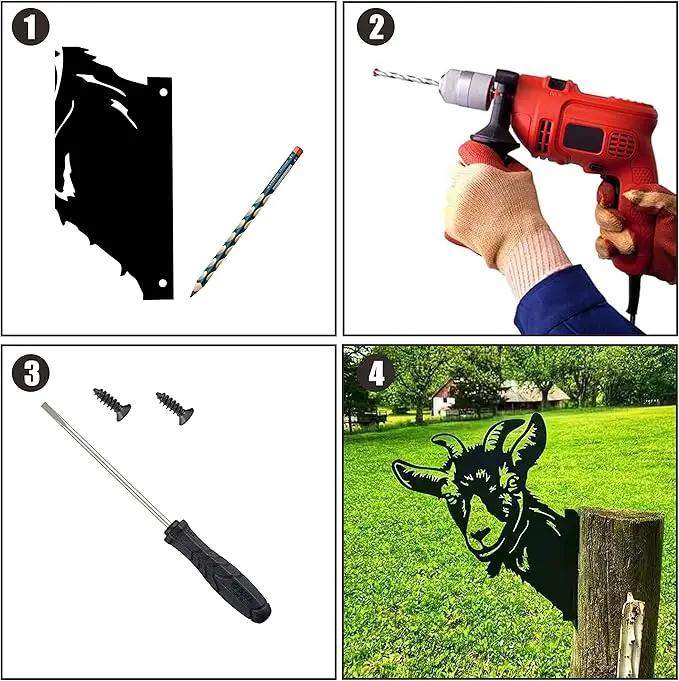 1

2

3

4