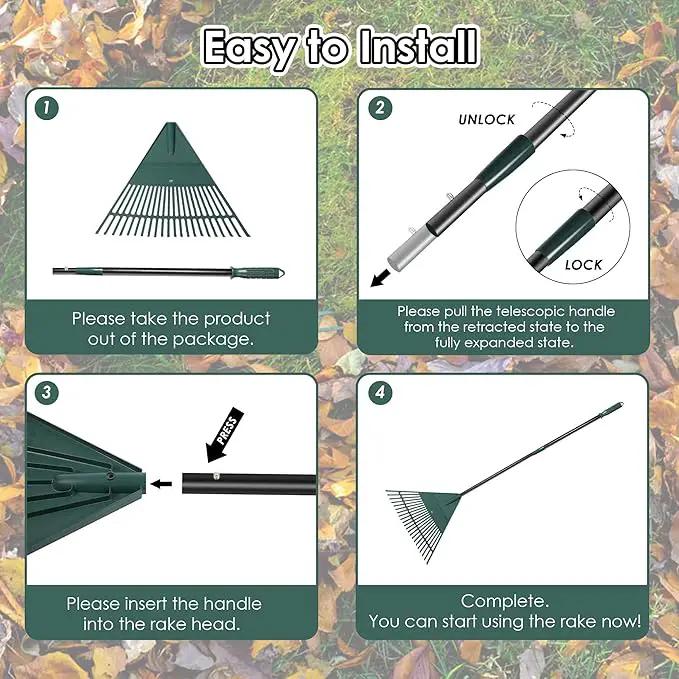 Easy to Install

1

Please take the product out of the package.

2

UNLOCK

LOCK

Please pull the telescopic handle from the retracted state to the fully expanded state.

3

PRESS

Please insert the handle into the rake head.

4

Complete.
You can start using the rake now!