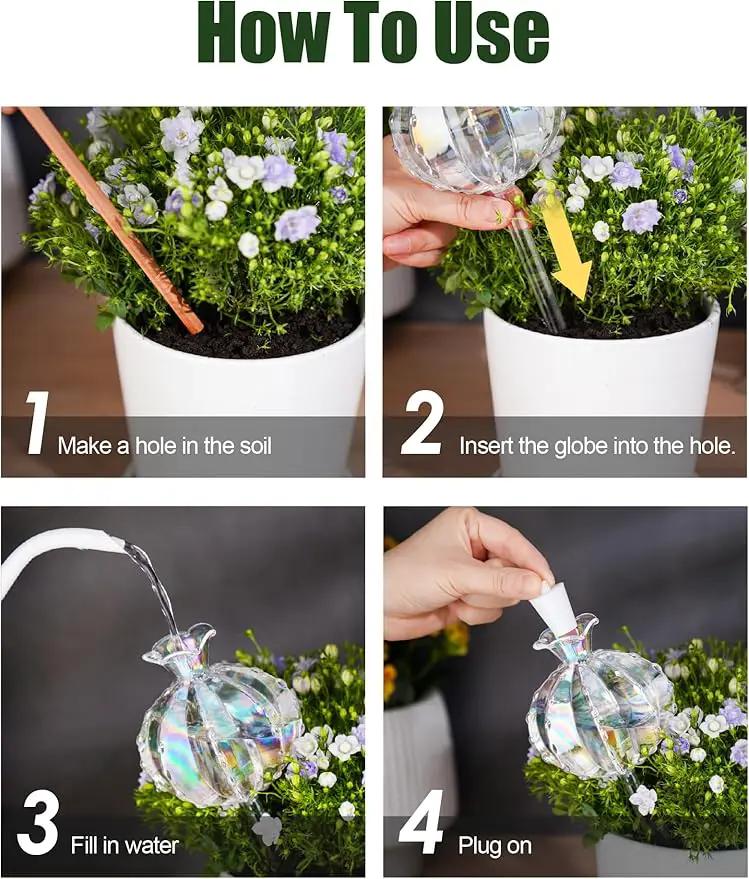 How To Use

1 Make a hole in the soil

2 Insert the globe into the hole.

3 Fill in water

4 Plug on