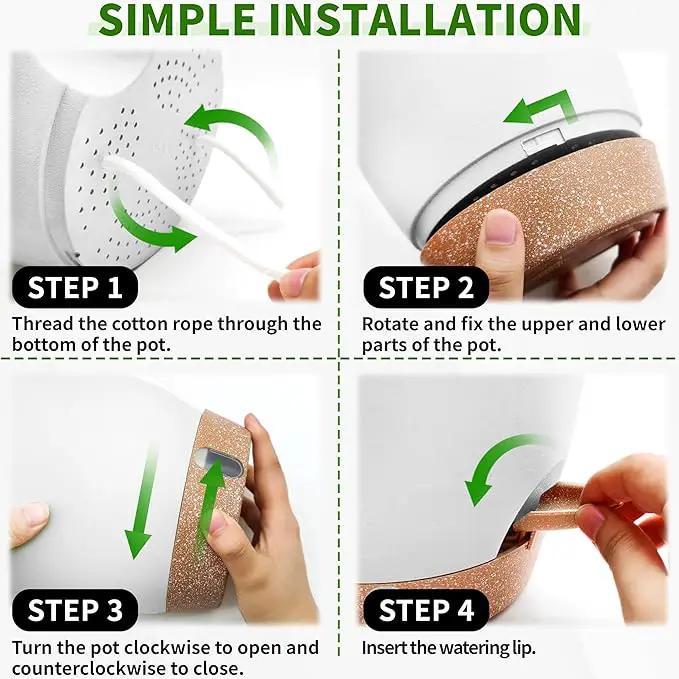 SIMPLE INSTALLATION

STEP 1

Thread the cotton rope through the bottom of the pot.

STEP 2

Rotate and fix the upper and lower parts of the pot.

STEP 3

Turn the pot clockwise to open and counterclockwise to close.

STEP 4

Insert the watering lip.