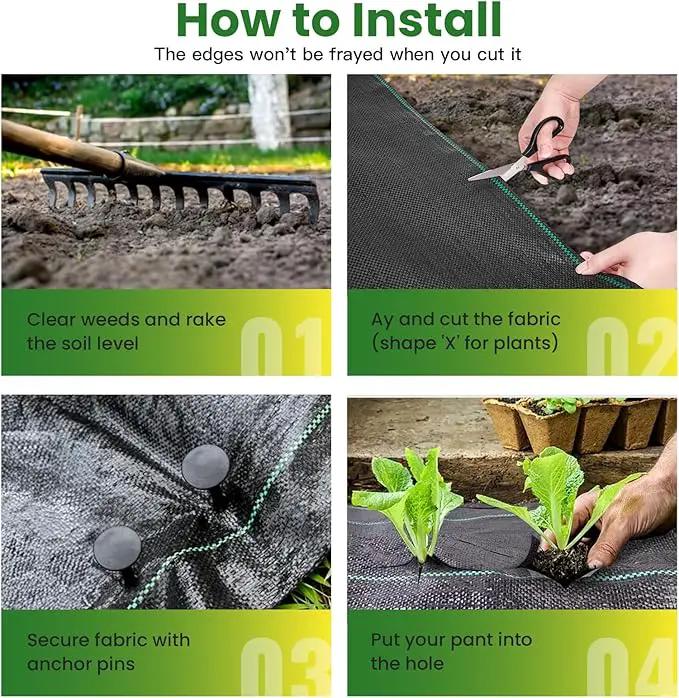 How to Install
The edges won't be frayed when you cut it

Clear weeds and rake the soil level
01

Ay and cut the fabric (shape 'X' for plants)
02

Secure fabric with anchor pins
03

Put your pant into the hole
04