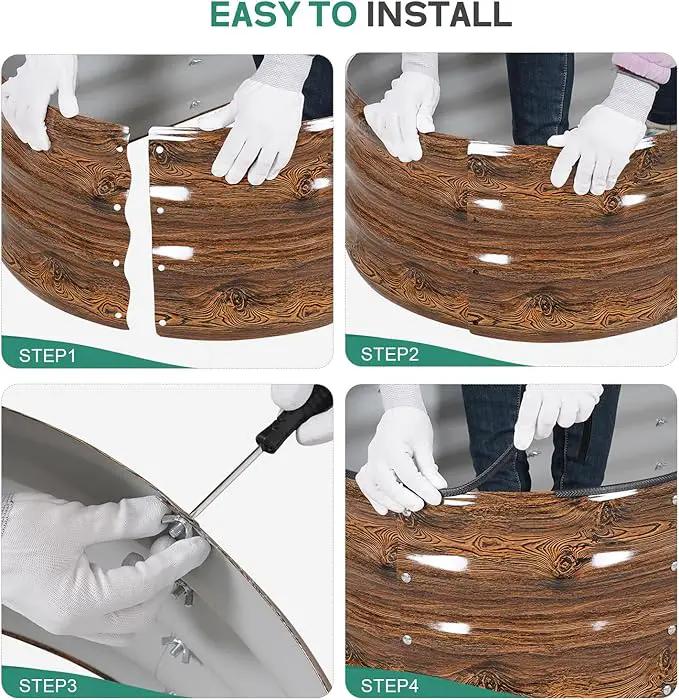 EASY TO INSTALL

STEP1

STEP2

STEP3

STEP4